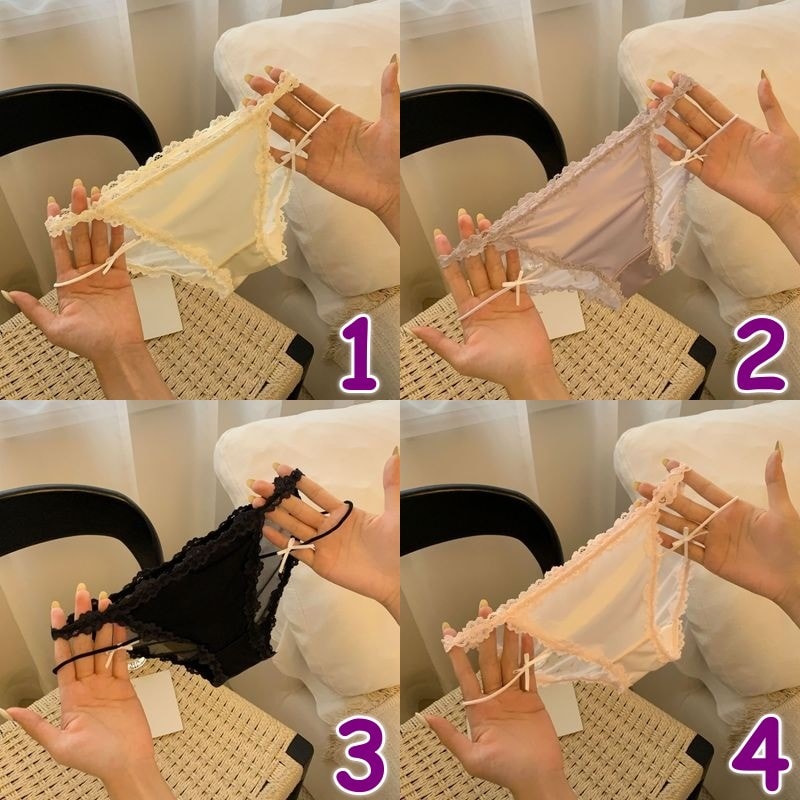 1

2

3

4