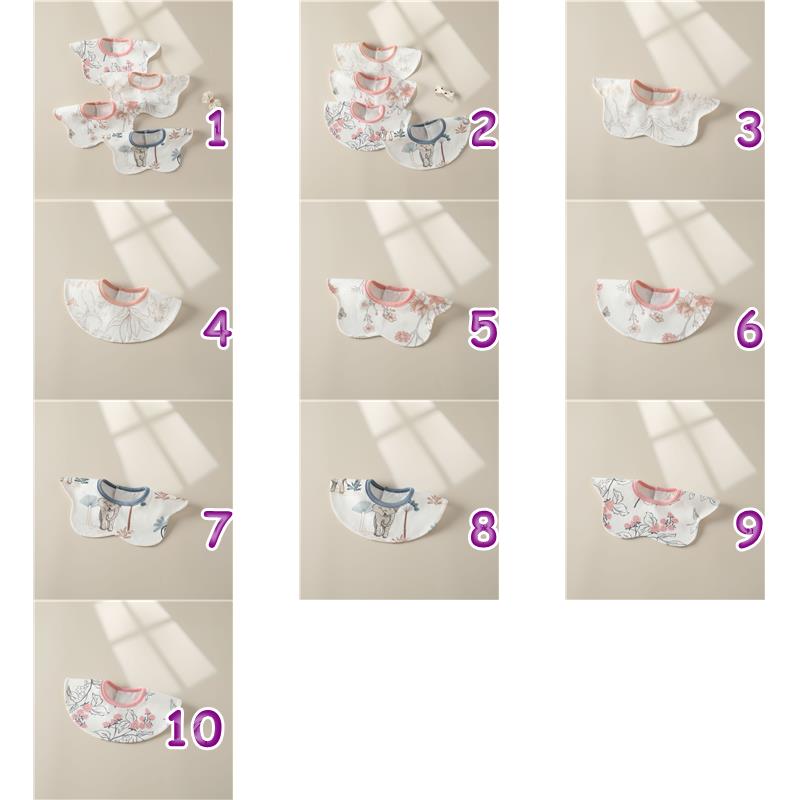 1

2

3

4

5

6

7

8

9

10