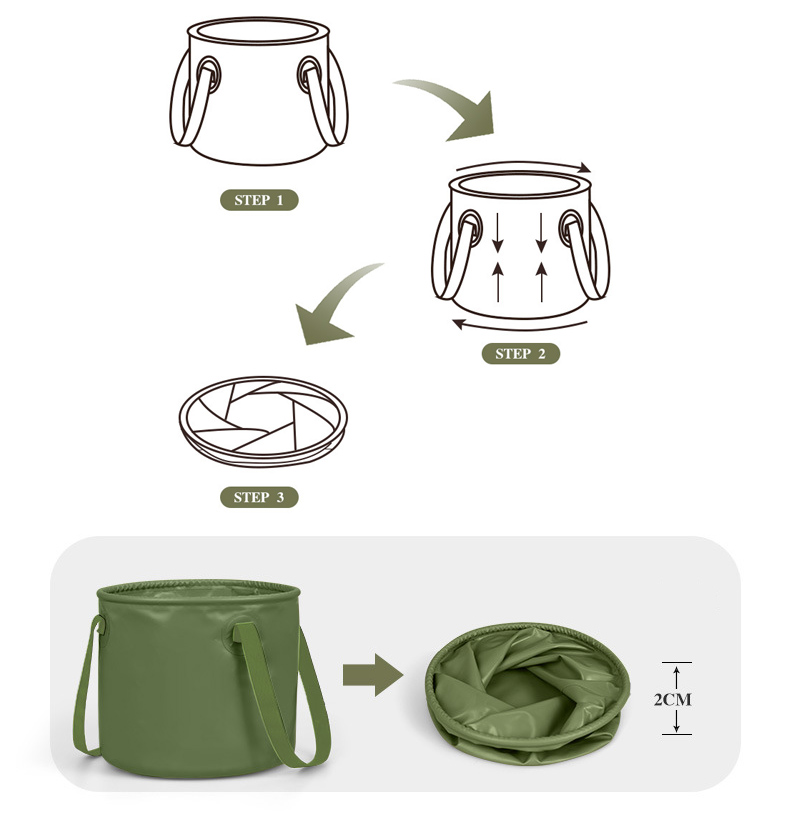 STEP 1

STEP 2

STEP 3

2CM