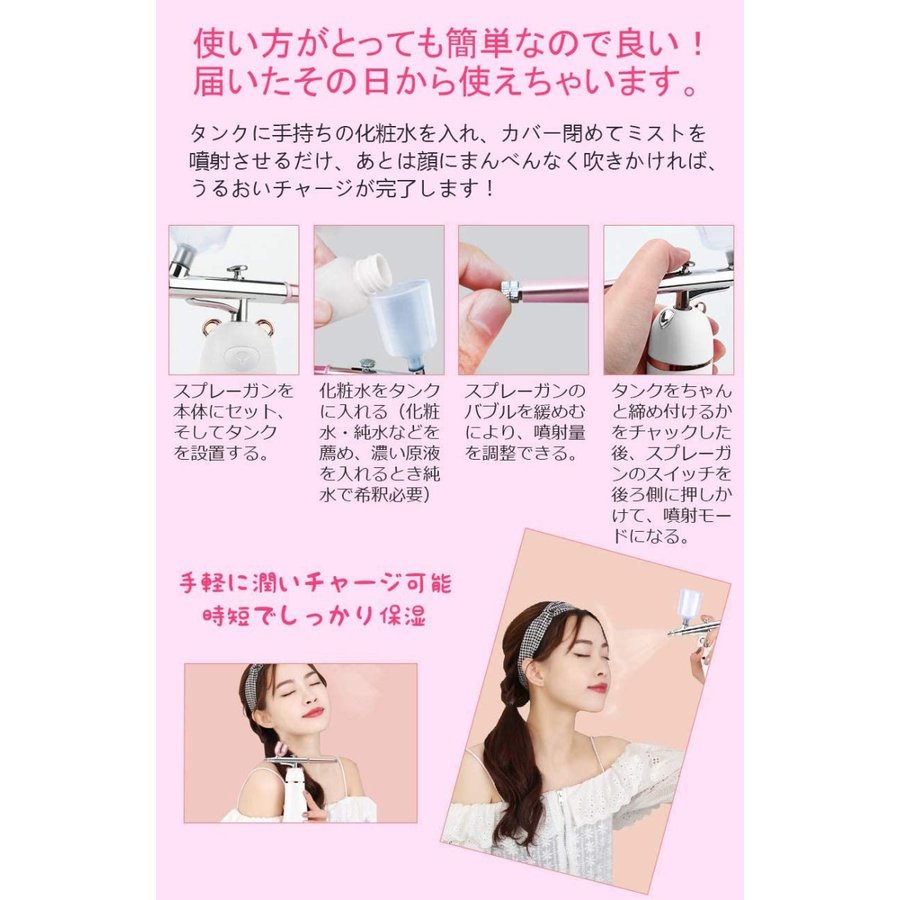 使い方がとっても簡単なので良い！
届いたその日から使えちゃいます。

タンクに手持ちの化粧水を入れ、カバー閉めてミストを噴射させるだけ、あとは顔にまんべんなく吹きかければ、うるおいチャージが完了します！

スプレーガンを本体にセット、そしてタンクを設置する。

化粧水をタンクに入れる（化粧水・純水などを薦め、濃い原液を入れるとき純水で希釈必要）

スプレーガンのバブルを緩めむにより、噴射量を調整できる。

タンクをちゃんと締め付けるかをチャックした後、スプレーガンのスイッチを後ろ側に押しかけて、噴射モードになる。

手軽に潤いチャージ可能
時短でしっかり保湿